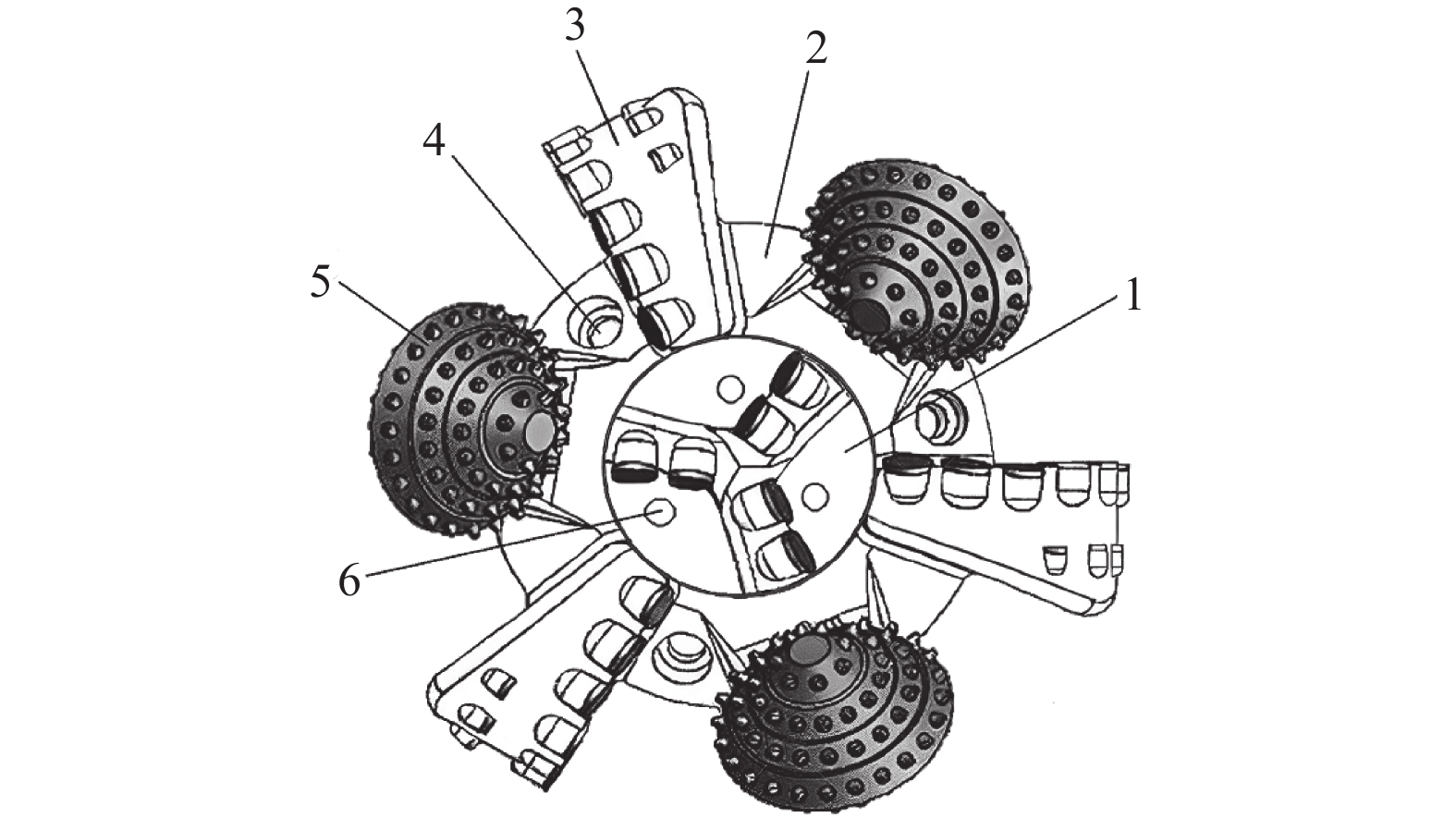 3
2
4
5
1
6