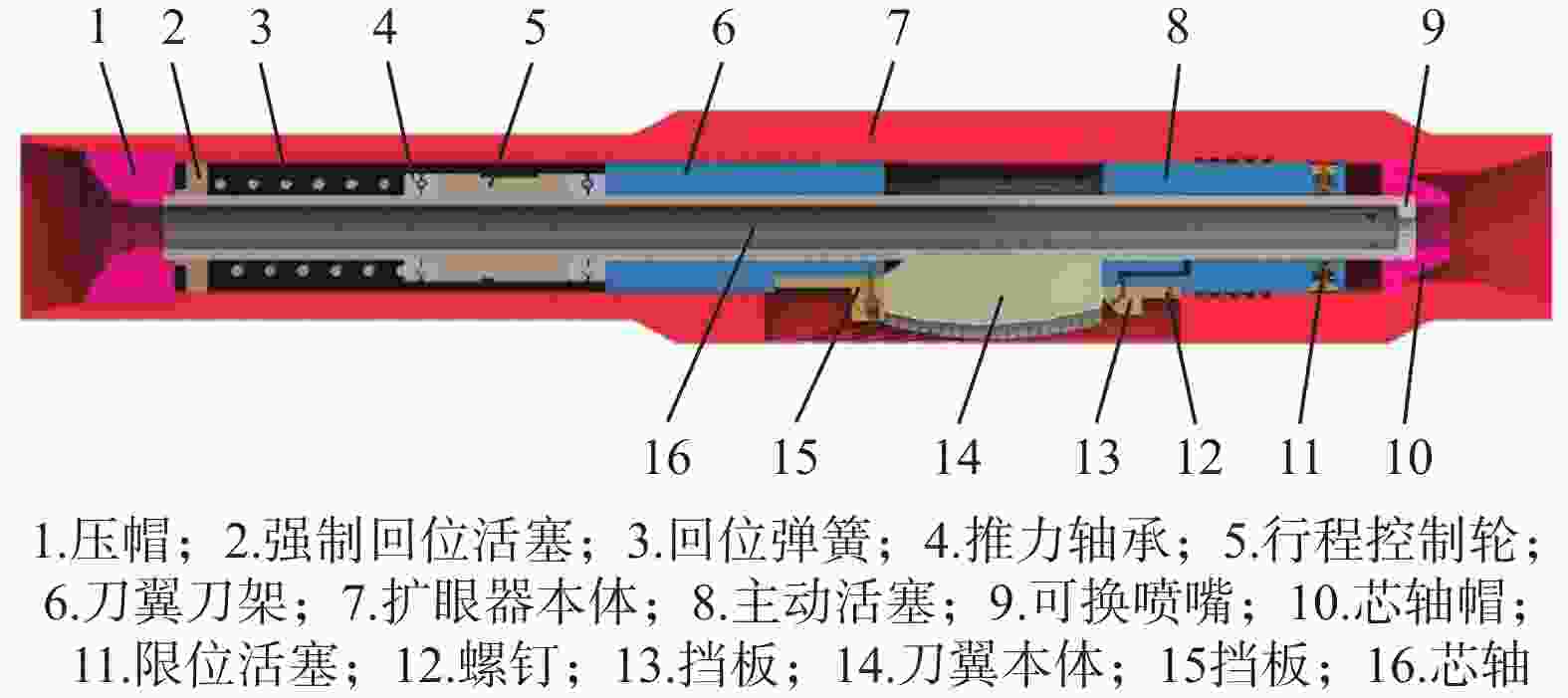 1 2 3 4 5 6 7 8 9

16 15 14 13 12 11 10

1.压帽；2.强制回位活塞；3.回位弹簧；4.推力轴承；5.行程控制轮；6.刀翼刀架；7.扩眼器本体；8.主动活塞；9.可换喷嘴；10.芯轴帽；11.限位活塞；12.螺钉；13.挡板；14.刀翼本体；15挡板；16.芯轴